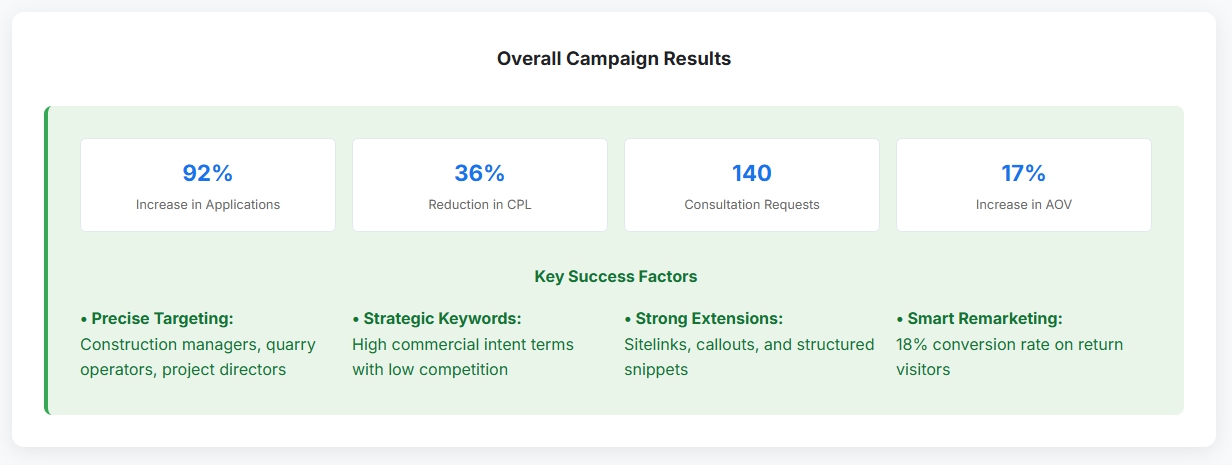 Overall Campaign Results

92%
Increase in Applications

36%
Reduction in CPL

140
Consultation Requests

17%
Increase in AOV

Key Success Factors

• Precise Targeting:
Construction managers, quarry operators, project directors

• Strategic Keywords:
High commercial intent terms with low competition

• Strong Extensions:
Sitelinks, callouts, and structured snippets

• Smart Remarketing:
18% conversion rate on return visitors